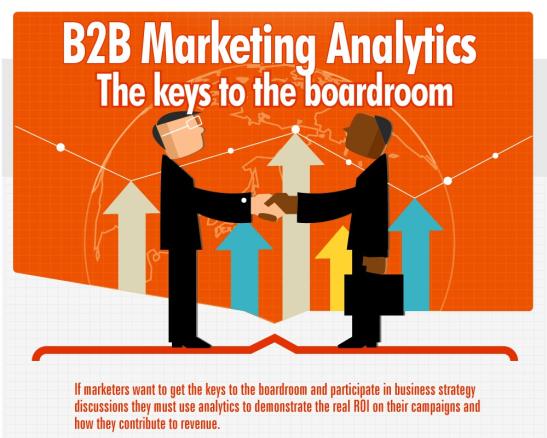 B2B Marketing Analytics
The keys to the boardroom

If marketers want to get the keys to the boardroom and participate in business strategy discussions they must use analytics to demonstrate the real ROI on their campaigns and how they contribute to revenue.